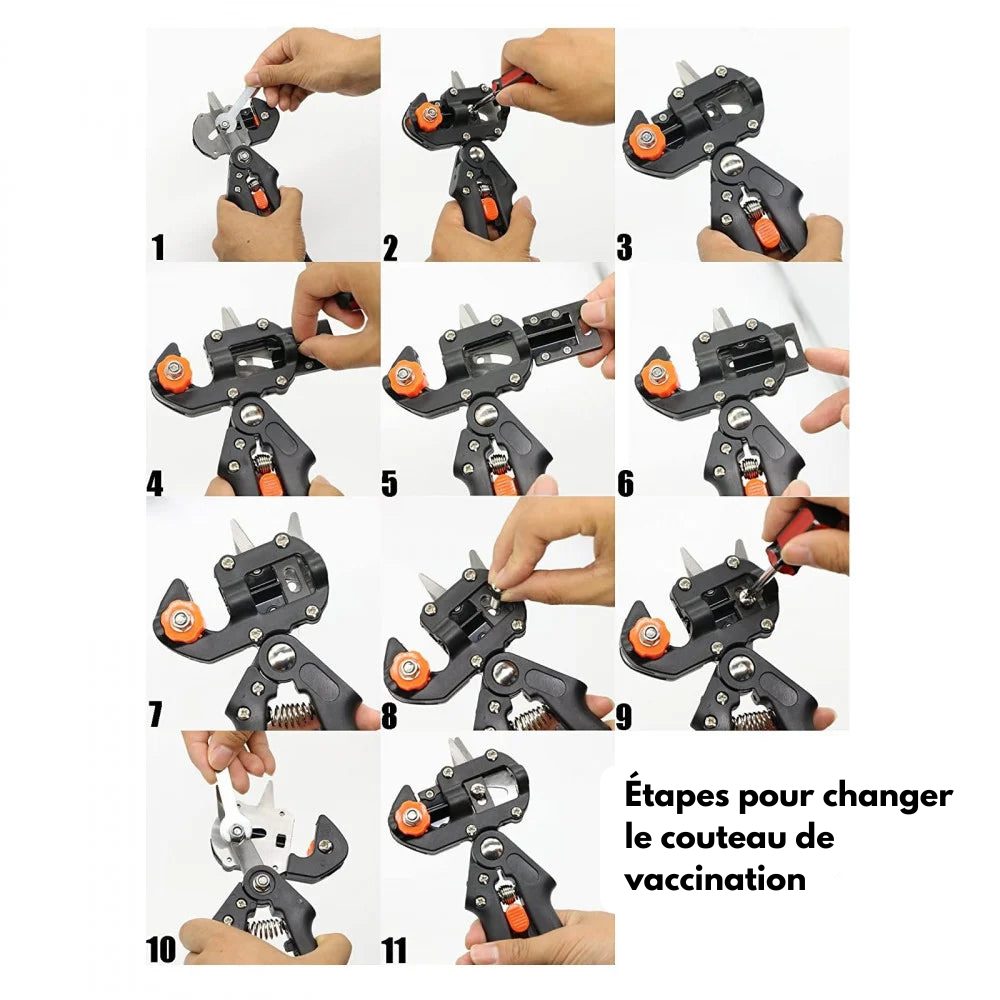 1
2
3
4
5
6
7
8
9
10
11

Étapes pour changer le couteau de vaccination